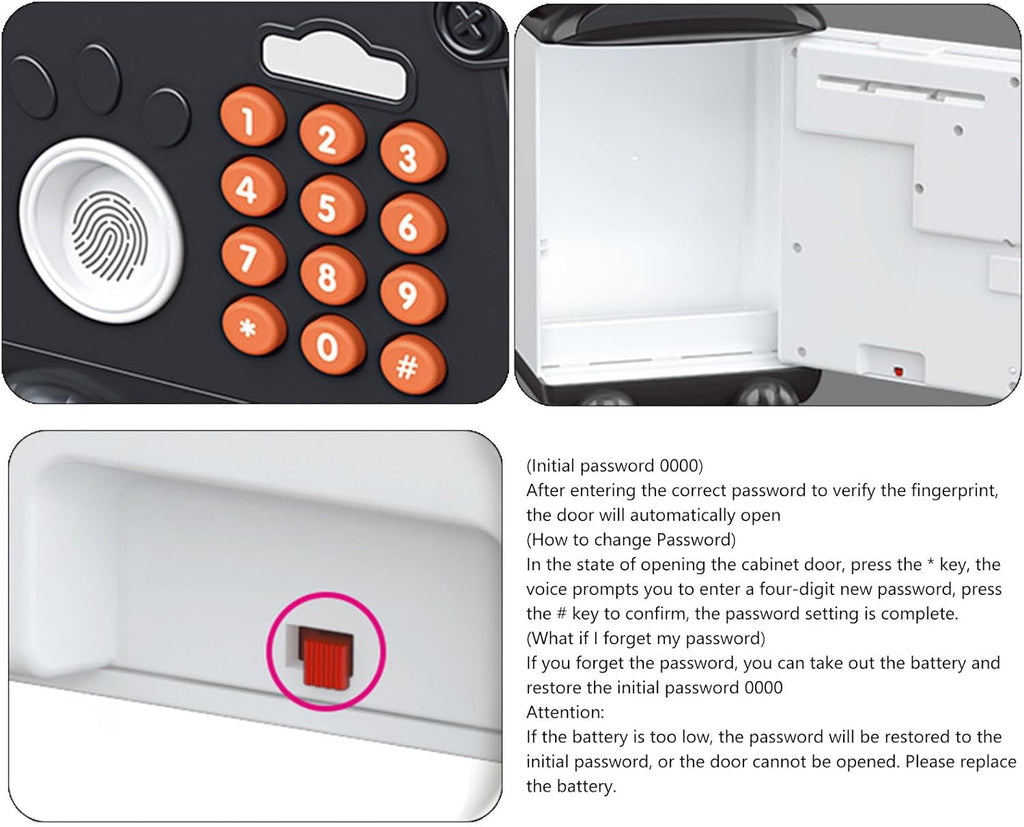 1 2 3
4 5 6
7 8 9
* 0 #

(Initial password 0000)
After entering the correct password to verify the fingerprint, the door will automatically open
(How to change Password)
In the state of opening the cabinet door, press the * key, the voice prompts you to enter a four-digit new password, press the # key to confirm, the password setting is complete.
(What if I forget my password)
If you forget the password, you can take out the battery and restore the initial password 0000
Attention:
If the battery is too low, the password will be restored to the initial password, or the door cannot be opened. Please replace the battery.